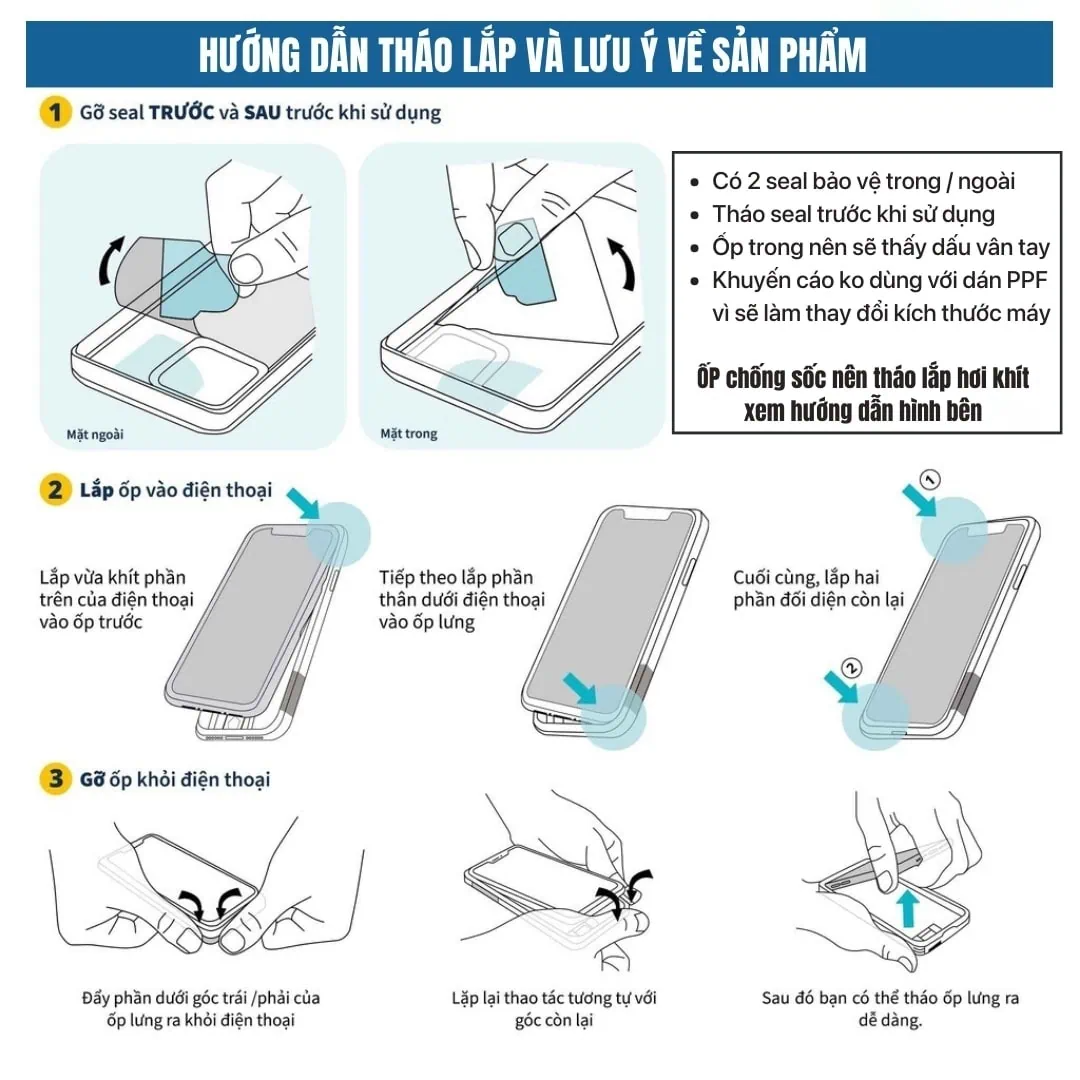 HƯỚNG DẪN THÁO LẮP VÀ LƯU Ý VỀ SẢN PHẨM

1 Gỡ seal TRƯỚC và SAU trước khi sử dụng

Mặt ngoài

Mặt trong

- Có 2 seal bảo vệ trong / ngoài
- Tháo seal trước khi sử dụng
- Ốp trong nên sẽ thấy dấu vân tay
- Khuyến cáo ko dùng với dán PPF vì sẽ làm thay đổi kích thước máy

ỐP chống sốc nên tháo lắp hơi khít xem hướng dẫn hình bên

2 Lắp ốp vào điện thoại

Lắp vừa khít phần trên của điện thoại vào ốp trước

Tiếp theo lắp phần thân dưới điện thoại vào ốp lưng

Cuối cùng, lắp hai phần đối diện còn lại

1

2

3 Gỡ ốp khỏi điện thoại

Đẩy phần dưới góc trái /phải của ốp lưng ra khỏi điện thoại

Lặp lại thao tác tương tự với góc còn lại

Sau đó bạn có thể tháo ốp lưng ra dễ dàng.